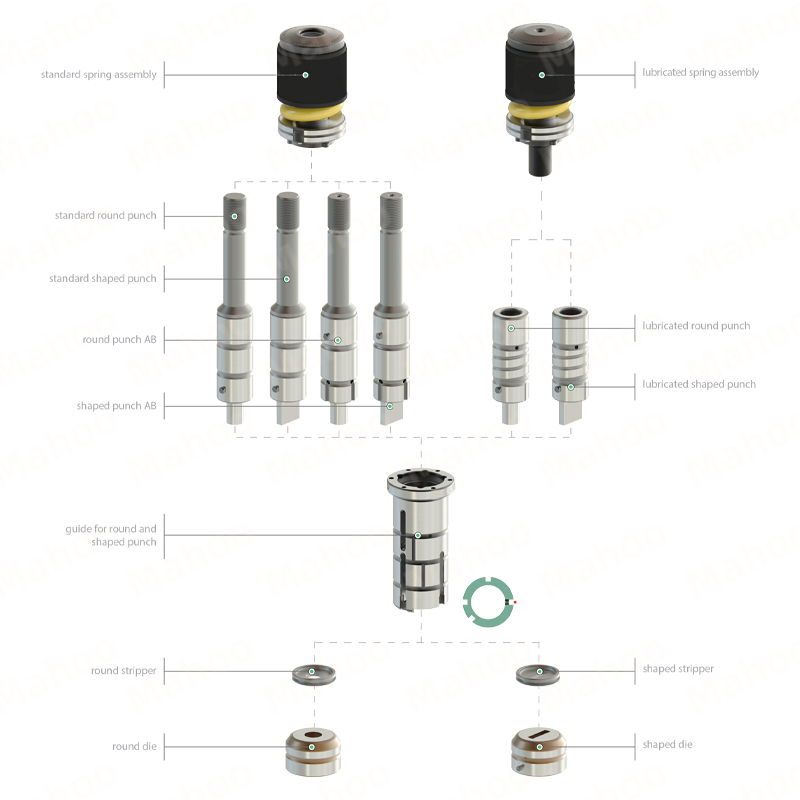 standard spring assembly

lubricated spring assembly

standard round punch

standard shaped punch

round punch AB

shaped punch AB

lubricated round punch

lubricated shaped punch

guide for round and shaped punch

round stripper

shaped stripper

round die

shaped die

Mahoo