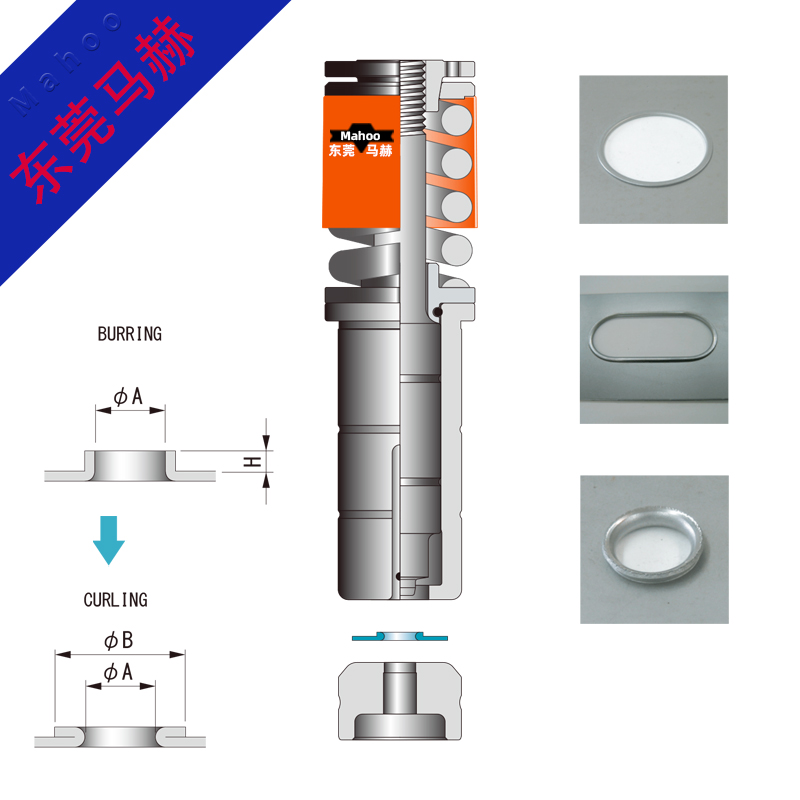 Mahoo
东莞马赫

Mahoo
东莞 马赫

BURRING

$\phi A$

H

CURLING

$\phi B$

$\phi A$